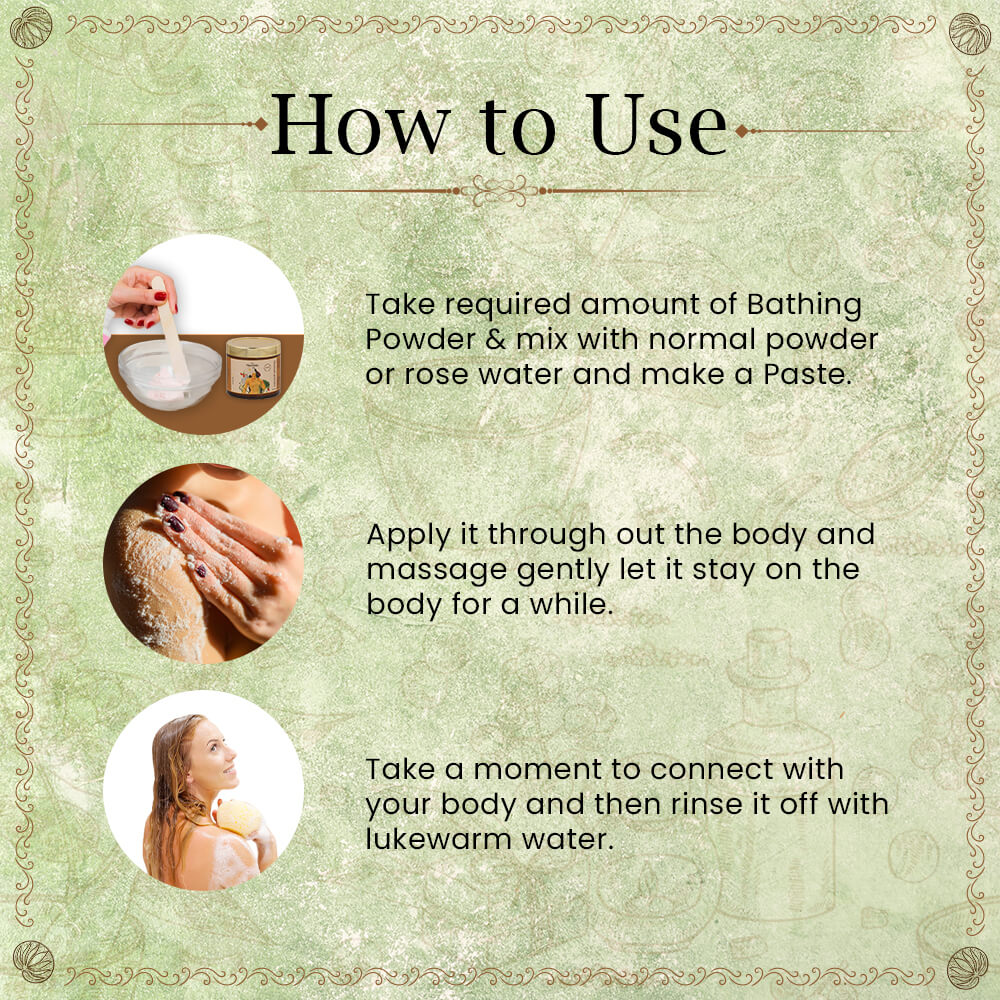 How to Use

Take required amount of Bathing Powder & mix with normal powder or rose water and make a Paste.

Apply it through out the body and massage gently let it stay on the body for a while.

Take a moment to connect with your body and then rinse it off with lukewarm water.