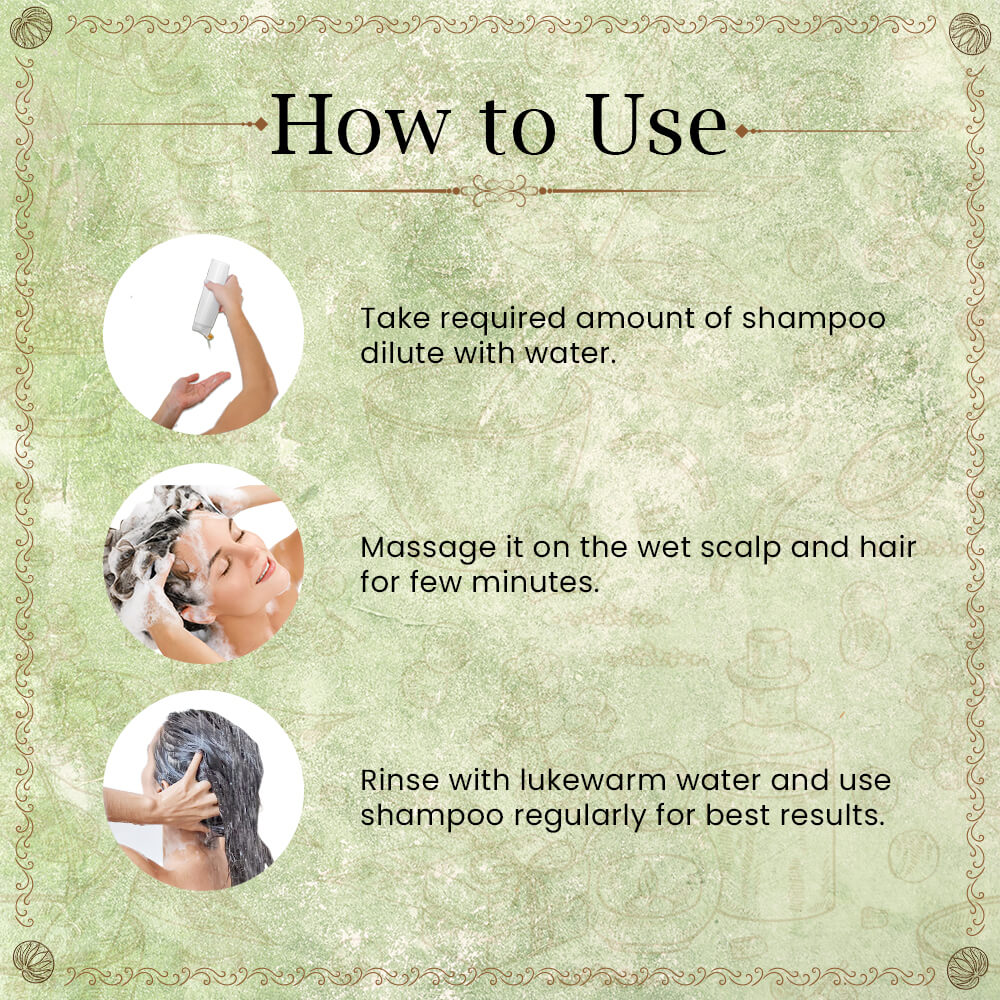 How to Use

Take required amount of shampoo dilute with water.

Massage it on the wet scalp and hair for few minutes.

Rinse with lukewarm water and use shampoo regularly for best results.